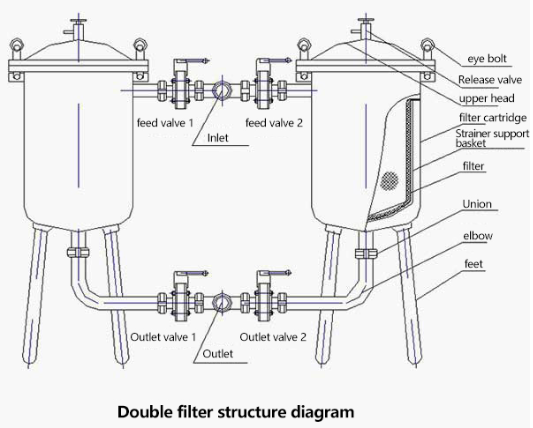 eye bolt
Release valve
upper head
filter cartridge
Strainer support basket
filter
Union
elbow
feet
feed valve 1
feed valve 2
Inlet
Outlet valve 1
Outlet valve 2
Outlet

Double filter structure diagram